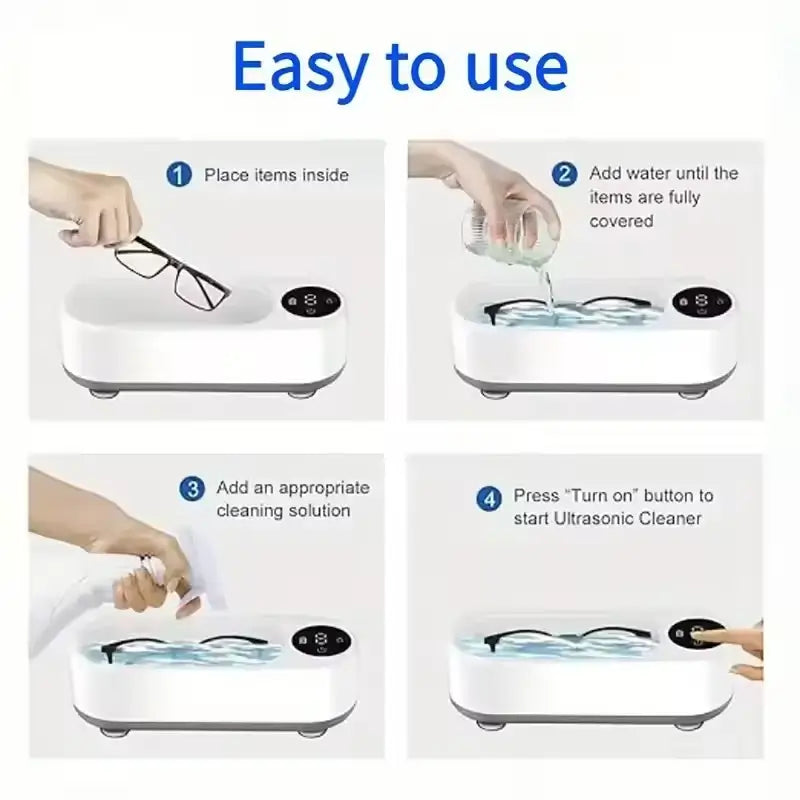 Easy to use

1 Place items inside

2 Add water until the items are fully covered

3 Add an appropriate cleaning solution

4 Press "Turn on" button to start Ultrasonic Cleaner