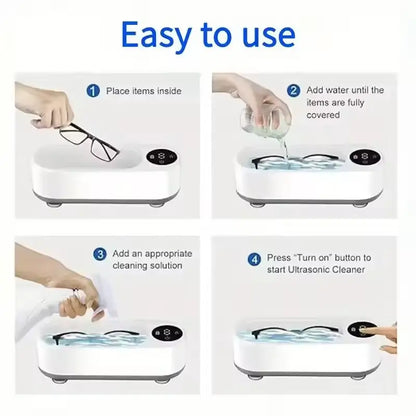 Easy to use

1 Place items inside

2 Add water until the items are fully covered

3 Add an appropriate cleaning solution

4 Press "Turn on" button to start Ultrasonic Cleaner